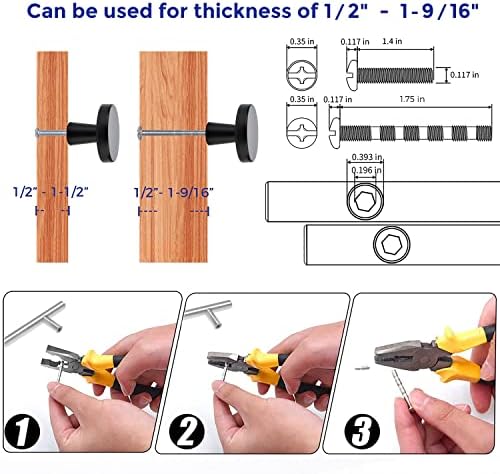 Can be used for thickness of 1/2" - 1-9/16"

1/2" - 1-1/2"

1/2"- 1-9/16"

0.35 in
0.117 in
1.4 in
0.117 in

0.35 in
0.117 in
1.75 in

0.393 in
0.196 in

1

2

3