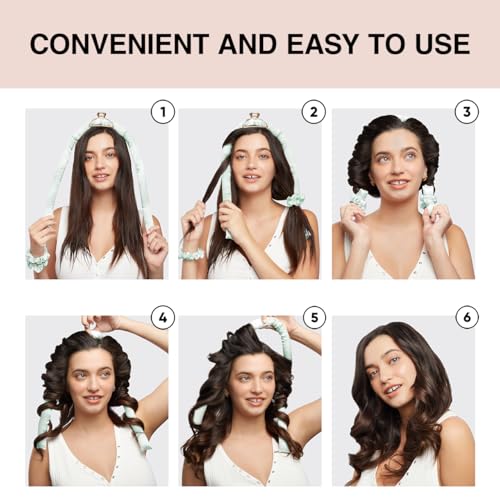 CONVENIENT AND EASY TO USE

1

2

3

4

5

6