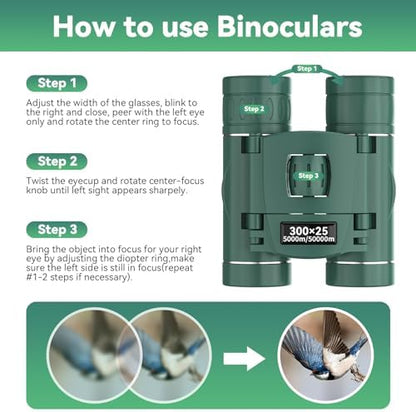 How to use Binoculars

Step 1

Adjust the width of the glasses, blink to the right and close, peer with the left eye only and rotate the center ring to focus.

Step 2

Twist the eyecup and rotate center-focus knob until left sight appears sharpely.

Step 3

Bring the object into focus for your right eye by adjusting the diopter ring,make sure the left side is still in focus(repeat #1-2 steps if necessary).

Step 1

Step 2

Step 3

300×25
5000m/50000m