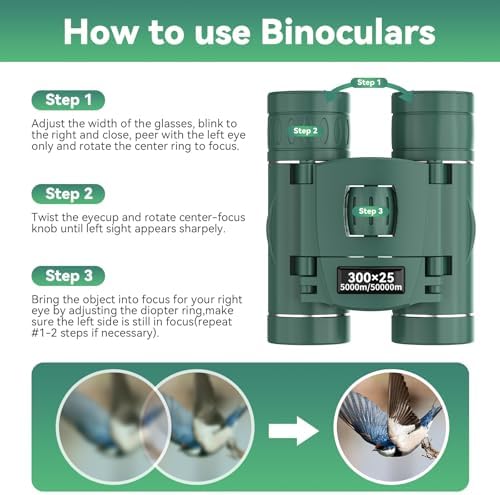 How to use Binoculars

Step 1

Adjust the width of the glasses, blink to the right and close, peer with the left eye only and rotate the center ring to focus.

Step 2

Twist the eyecup and rotate center-focus knob until left sight appears sharpely.

Step 3

Bring the object into focus for your right eye by adjusting the diopter ring,make sure the left side is still in focus(repeat #1-2 steps if necessary).

Step 1

Step 2

Step 3

300×25
5000m/50000m