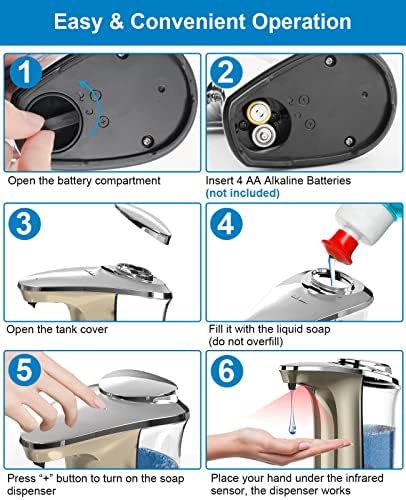 Easy & Convenient Operation

1

Open the battery compartment

2

Insert 4 AA Alkaline Batteries
(not included)

3

Open the tank cover

4

Fill it with the liquid soap
(do not overfill)

5

Press "+" button to turn on the soap dispenser

6

Place your hand under the infrared sensor, the dispenser works