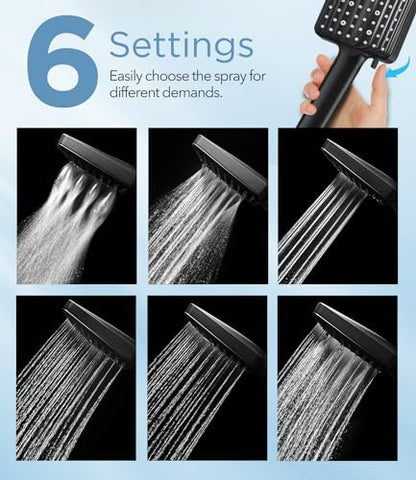 6 Settings

Easily choose the spray for different demands.