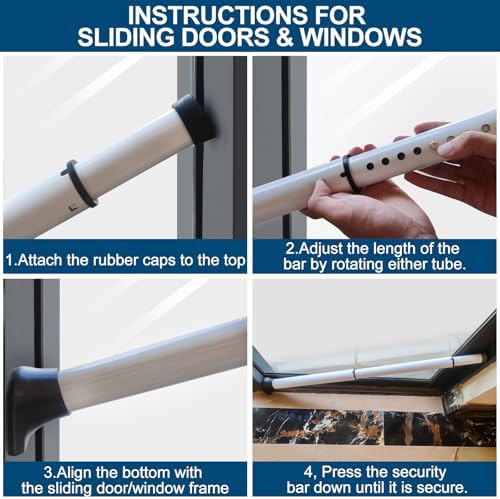 INSTRUCTIONS FOR SLIDING DOORS & WINDOWS

1.Attach the rubber caps to the top

2.Adjust the length of the bar by rotating either tube.

3.Align the bottom with the sliding door/window frame

4, Press the security bar down until it is secure.