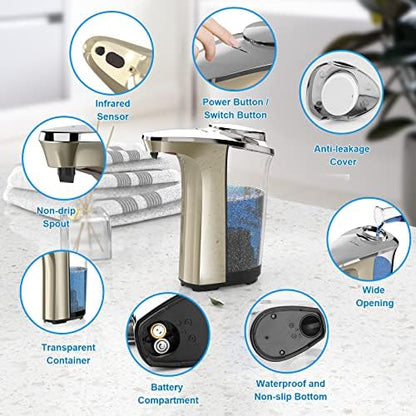 Infrared Sensor

Power Button / Switch Button

Anti-leakage Cover

Non-drip Spout

Wide Opening

Transparent Container

Battery Compartment

Waterproof and Non-slip Bottom