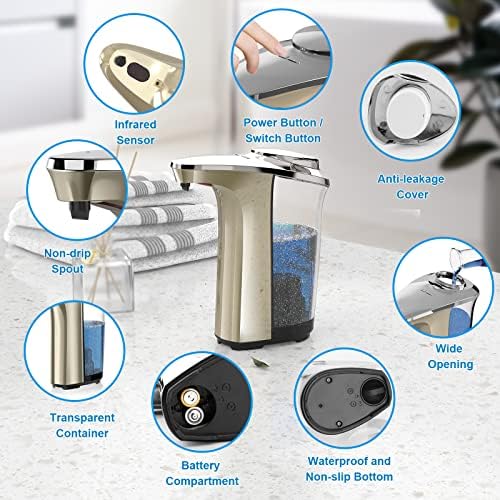 Infrared Sensor

Power Button / Switch Button

Anti-leakage Cover

Non-drip Spout

Wide Opening

Transparent Container

Battery Compartment

Waterproof and Non-slip Bottom