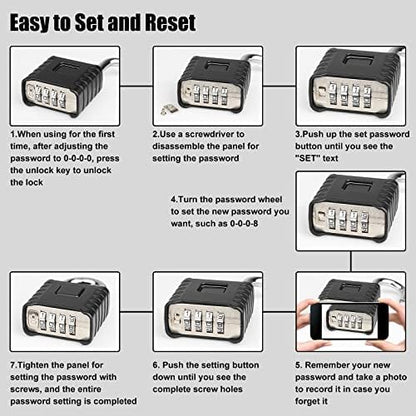 Easy to Set and Reset

1.When using for the first time, after adjusting the password to 0-0-0-0, press the unlock key to unlock the lock

2.Use a screwdriver to disassemble the panel for setting the password

3.Push up the set password button until you see the "SET" text

4.Turn the password wheel to set the new password you want, such as 0-0-0-8

7.Tighten the panel for setting the password with screws, and the entire password setting is completed

6. Push the setting button down until you see the complete screw holes

5. Remember your new password and take a photo to record it in case you forget it