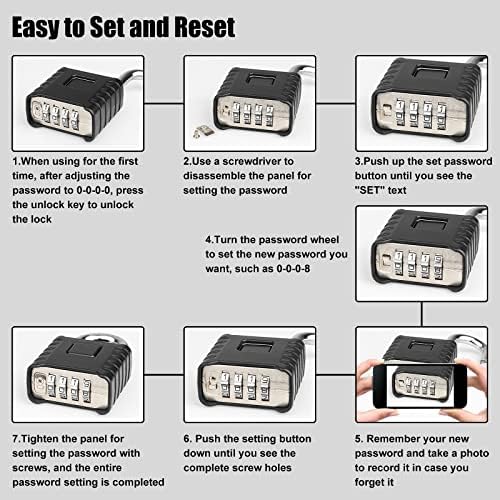 Easy to Set and Reset

1.When using for the first time, after adjusting the password to 0-0-0-0, press the unlock key to unlock the lock

2.Use a screwdriver to disassemble the panel for setting the password

3.Push up the set password button until you see the "SET" text

4.Turn the password wheel to set the new password you want, such as 0-0-0-8

5. Remember your new password and take a photo to record it in case you forget it

6. Push the setting button down until you see the complete screw holes

7.Tighten the panel for setting the password with screws, and the entire password setting is completed