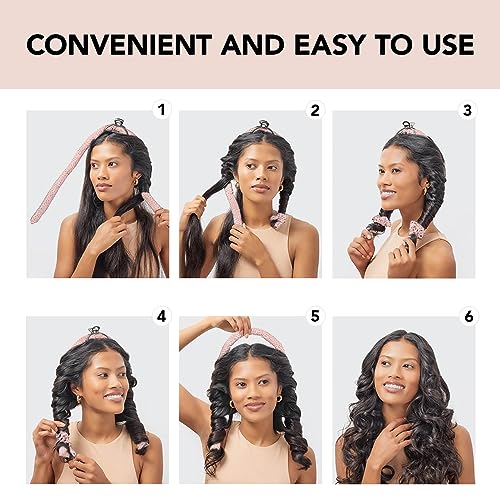 CONVENIENT AND EASY TO USE

1

2

3

4

5

6