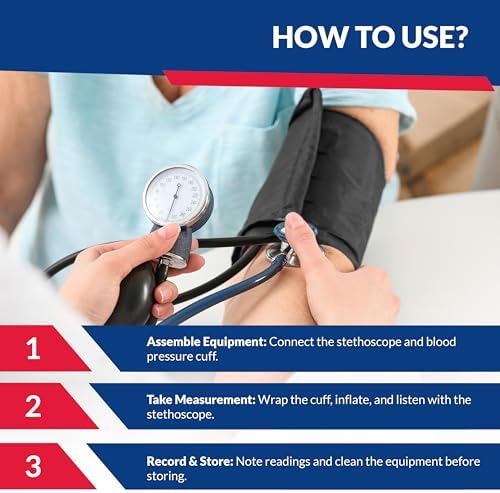 HOW TO USE?

1

Assemble Equipment: Connect the stethoscope and blood pressure cuff.

2

Take Measurement: Wrap the cuff, inflate, and listen with the stethoscope.

3

Record & Store: Note readings and clean the equipment before storing.