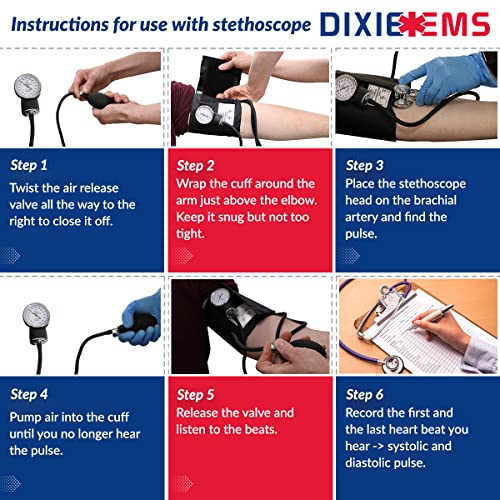 Instructions for use with stethoscope

DIXIE EMS

Step 1
Twist the air release valve all the way to the right to close it off.

Step 2
Wrap the cuff around the arm just above the elbow. Keep it snug but not too tight.

Step 3
Place the stethoscope head on the brachial artery and find the pulse.

Step 4
Pump air into the cuff until you no longer hear the pulse.

Step 5
Release the valve and listen to the beats.

Step 6
Record the first and the last heart beat you hear -> systolic and diastolic pulse.