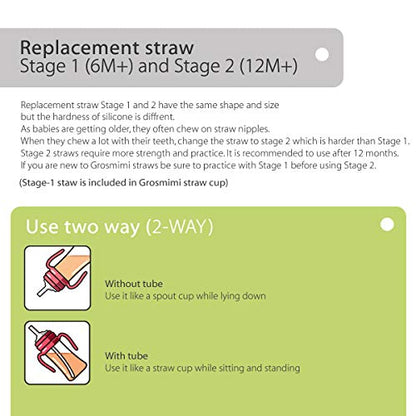 Replacement straw
Stage 1 (6M+) and Stage 2 (12M+)

Replacement straw Stage 1 and 2 have the same shape and size but the hardness of silicone is diffrent.
As babies are getting older, they often chew on straw nipples.
When they chew a lot with their teeth, change the straw to stage 2 which is harder than Stage 1.
Stage 2 straws require more strength and practice. It is recommended to use after 12 months.
If you are new to Grosmimi straws be sure to practice with Stage 1 before using Stage 2.

(Stage-1 staw is included in Grosmimi straw cup)

Use two way (2-WAY)

Without tube
Use it like a spout cup while lying down

With tube
Use it like a straw cup while sitting and standing