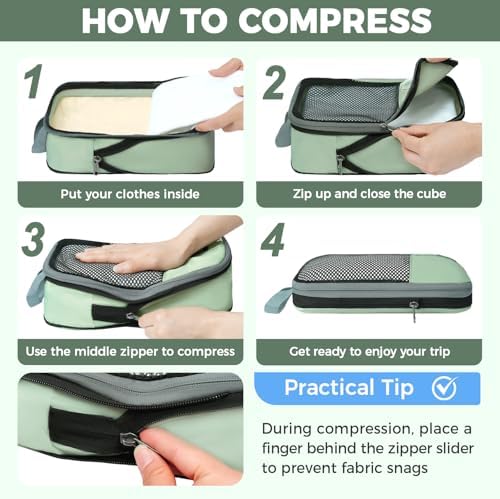 HOW TO COMPRESS

1

Put your clothes inside

2

Zip up and close the cube

3

Use the middle zipper to compress

4

Get ready to enjoy your trip

Practical Tip

During compression, place a finger behind the zipper slider to prevent fabric snags