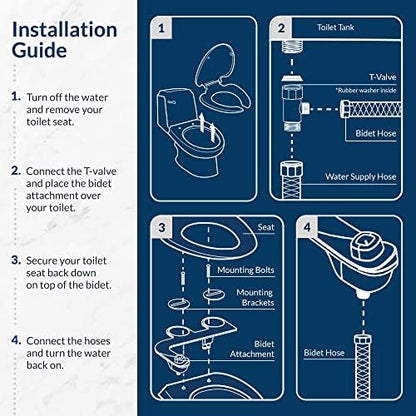 Installation Guide

1. Turn off the water and remove your toilet seat.

2. Connect the T-valve and place the bidet attachment over your toilet.

3. Secure your toilet seat back down on top of the bidet.

4. Connect the hoses and turn the water back on.

1

2 Toilet Tank

T-Valve
*Rubber washer inside

Bidet Hose

Water Supply Hose

3 Seat

Mounting Bolts

Mounting Brackets

Bidet Attachment

4

Bidet Hose