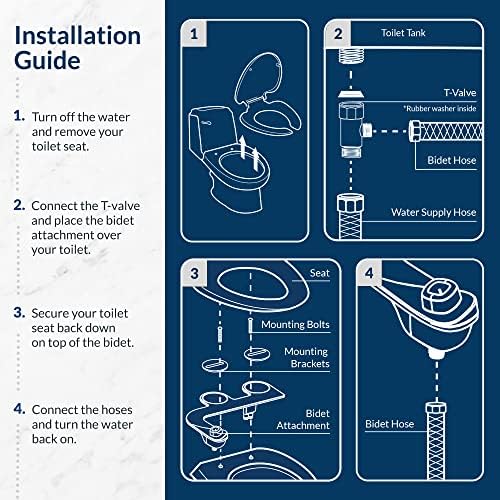 Installation Guide

1. Turn off the water and remove your toilet seat.

2. Connect the T-valve and place the bidet attachment over your toilet.

3. Secure your toilet seat back down on top of the bidet.

4. Connect the hoses and turn the water back on.

1

2

Toilet Tank

T-Valve

*Rubber washer inside

Bidet Hose

Water Supply Hose

3

Seat

Mounting Bolts

Mounting Brackets

Bidet Attachment

4

Bidet Hose