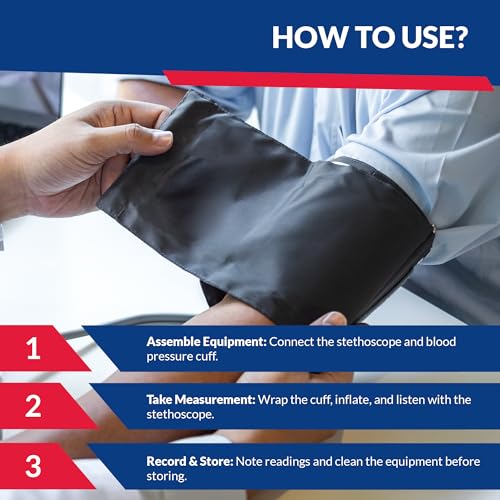 HOW TO USE?

1

Assemble Equipment: Connect the stethoscope and blood pressure cuff.

2

Take Measurement: Wrap the cuff, inflate, and listen with the stethoscope.

3

Record & Store: Note readings and clean the equipment before storing.