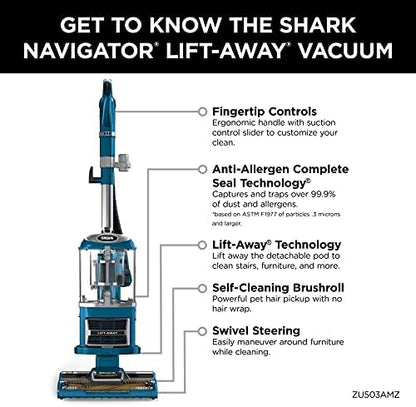 GET TO KNOW THE SHARK NAVIGATOR® LIFT-AWAY® VACUUM

Fingertip Controls
Ergonomic handle with suction control slider to customize your clean.

Anti-Allergen Complete Seal Technology®
Captures and traps over 99.9% of dust and allergens.
*based on ASTM F1977 of particles .3 microns and larger.

Lift-Away® Technology
Lift away the detachable pod to clean stairs, furniture, and more.

Self-Cleaning Brushroll
Powerful pet hair pickup with no hair wrap.

Swivel Steering
Easily maneuver around furniture while cleaning.

LIFT-AWAY

ZU503AMZ