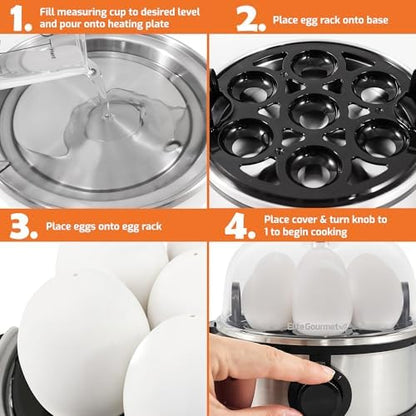 1. Fill measuring cup to desired level and pour onto heating plate

2. Place egg rack onto base

3. Place eggs onto egg rack

4. Place cover & turn knob to 1 to begin cooking

Elite Gourmet