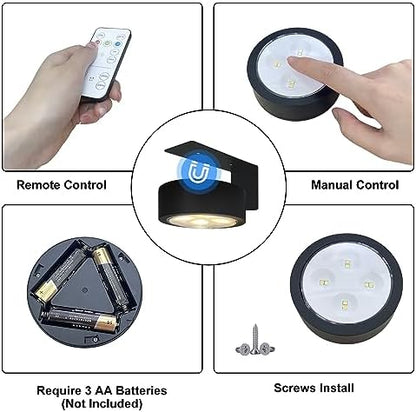 Remote Control

Manual Control

Require 3 AA Batteries
(Not Included)

Screws Install