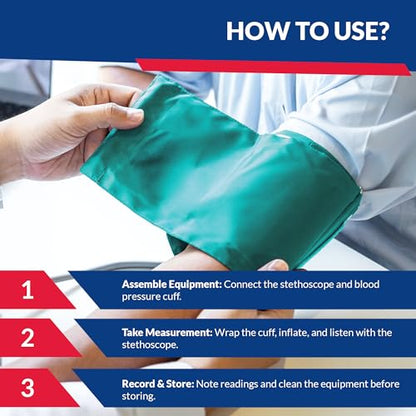 HOW TO USE?

1

Assemble Equipment: Connect the stethoscope and blood pressure cuff.

2

Take Measurement: Wrap the cuff, inflate, and listen with the stethoscope.

3

Record & Store: Note readings and clean the equipment before storing.