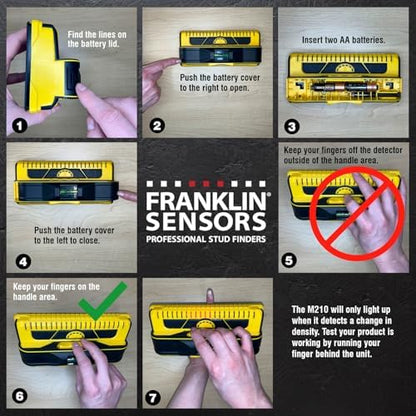 Find the lines on the battery lid.

1

Push the battery cover to the right to open.

2

Insert two AA batteries.

3

Push the battery cover to the left to close.

4

FRANKLIN® SENSORS
PROFESSIONAL STUD FINDERS

Keep your fingers off the detector outside of the handle area.

5

Keep your fingers on the handle area.

6

7

The M210 will only light up when it detects a change in density. Test your product is working by running your finger behind the unit.