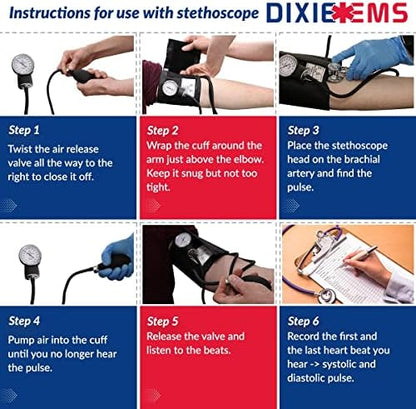 Instructions for use with stethoscope

DIXIE EMS

Step 1
Twist the air release valve all the way to the right to close it off.

Step 2
Wrap the cuff around the arm just above the elbow. Keep it snug but not too tight.

Step 3
Place the stethoscope head on the brachial artery and find the pulse.

Step 4
Pump air into the cuff until you no longer hear the pulse.

Step 5
Release the valve and listen to the beats.

Step 6
Record the first and the last heart beat you hear -> systolic and diastolic pulse.