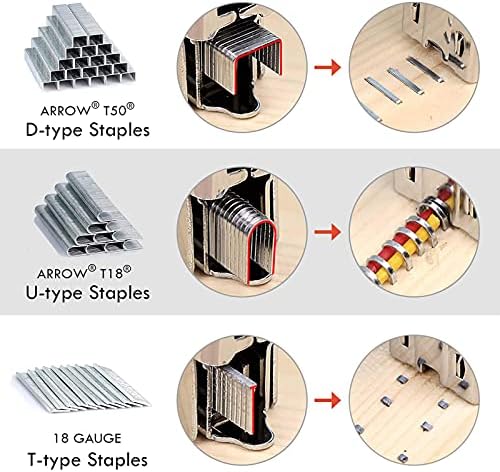 ARROW® T50®
D-type Staples

ARROW® T18®
U-type Staples

18 GAUGE
T-type Staples