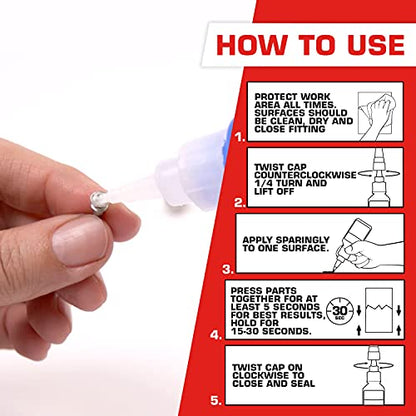 HOW TO USE

1. PROTECT WORK AREA ALL TIMES. SURFACES SHOULD BE CLEAN, DRY AND CLOSE FITTING

2. TWIST CAP COUNTERCLOCKWISE 1/4 TURN AND LIFT OFF

3. APPLY SPARINGLY TO ONE SURFACE.

4. PRESS PARTS TOGETHER FOR AT LEAST 5 SECONDS FOR BEST RESULTS, HOLD FOR 15-30 SECONDS.

30 SEC

5. TWIST CAP ON CLOCKWISE TO CLOSE AND SEAL