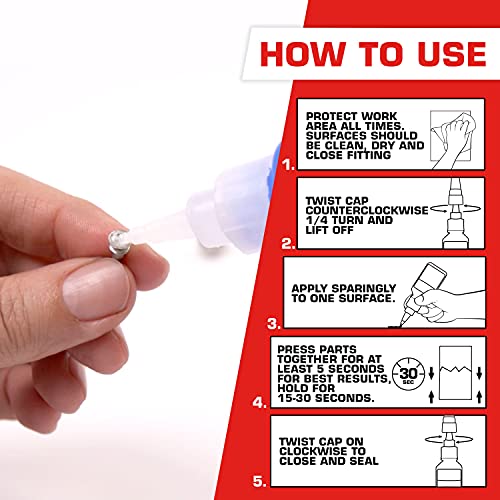 HOW TO USE

1. PROTECT WORK AREA ALL TIMES. SURFACES SHOULD BE CLEAN, DRY AND CLOSE FITTING

2. TWIST CAP COUNTERCLOCKWISE 1/4 TURN AND LIFT OFF

3. APPLY SPARINGLY TO ONE SURFACE.

4. PRESS PARTS TOGETHER FOR AT LEAST 5 SECONDS FOR BEST RESULTS, HOLD FOR 15-30 SECONDS.

30 SEC

5. TWIST CAP ON CLOCKWISE TO CLOSE AND SEAL