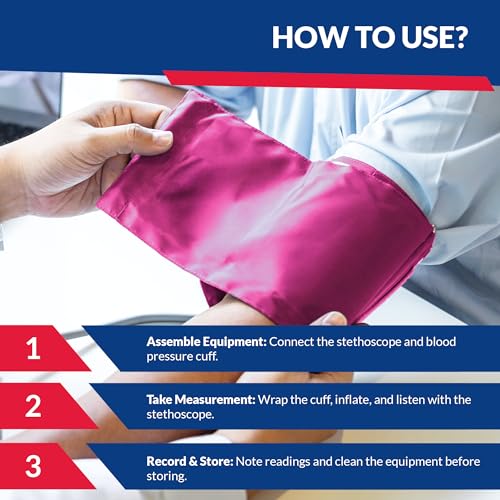 HOW TO USE?

1

Assemble Equipment: Connect the stethoscope and blood pressure cuff.

2

Take Measurement: Wrap the cuff, inflate, and listen with the stethoscope.

3

Record & Store: Note readings and clean the equipment before storing.