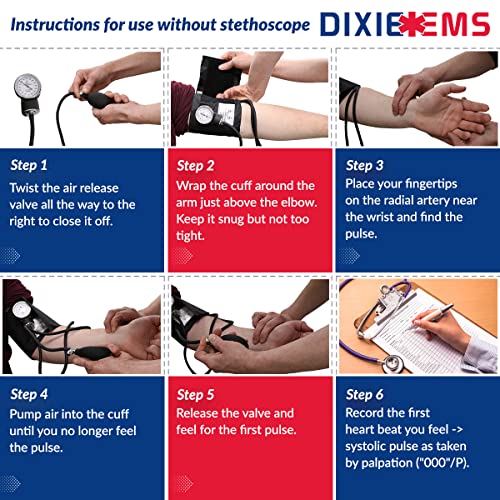 Instructions for use without stethoscope

DIXIE EMS

Step 1
Twist the air release valve all the way to the right to close it off.

Step 2
Wrap the cuff around the arm just above the elbow. Keep it snug but not too tight.

Step 3
Place your fingertips on the radial artery near the wrist and find the pulse.

Step 4
Pump air into the cuff until you no longer feel the pulse.

Step 5
Release the valve and feel for the first pulse.

Step 6
Record the first heart beat you feel -> systolic pulse as taken by palpation ("000"/P).