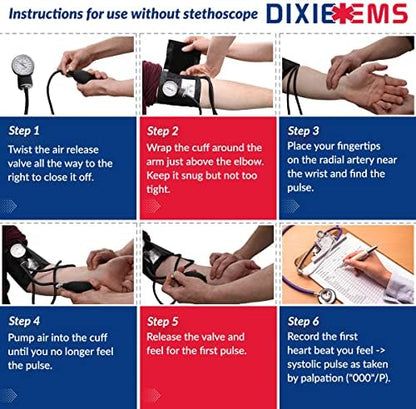 Instructions for use without stethoscope

DIXIE EMS

Step 1
Twist the air release valve all the way to the right to close it off.

Step 2
Wrap the cuff around the arm just above the elbow. Keep it snug but not too tight.

Step 3
Place your fingertips on the radial artery near the wrist and find the pulse.

Step 4
Pump air into the cuff until you no longer feel the pulse.

Step 5
Release the valve and feel for the first pulse.

Step 6
Record the first heart beat you feel -> systolic pulse as taken by palpation ("000"/P).