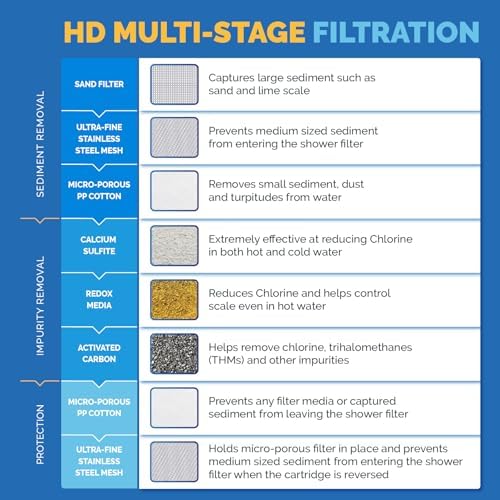 HD MULTI-STAGE FILTRATION

SEDIMENT REMOVAL

SAND FILTER
Captures large sediment such as sand and lime scale

ULTRA-FINE STAINLESS STEEL MESH
Prevents medium sized sediment from entering the shower filter

MICRO-POROUS PP COTTON
Removes small sediment, dust and turpitudes from water

IMPURITY REMOVAL

CALCIUM SULFITE
Extremely effective at reducing Chlorine in both hot and cold water

REDOX MEDIA
Reduces Chlorine and helps control scale even in hot water

ACTIVATED CARBON
Helps remove chlorine, trihalomethanes (THMs) and other impurities

PROTECTION

MICRO-POROUS PP COTTON
Prevents any filter media or captured sediment from leaving the shower filter

ULTRA-FINE STAINLESS STEEL MESH
Holds micro-porous filter in place and prevents medium sized sediment from entering the shower filter when the cartridge is reversed