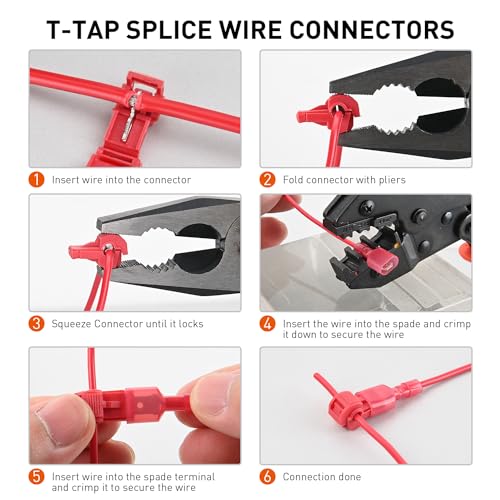 T-TAP SPLICE WIRE CONNECTORS

1 Insert wire into the connector

2 Fold connector with pliers

3 Squeeze Connector until it locks

4 Insert the wire into the spade and crimp it down to secure the wire

5 Insert wire into the spade terminal and crimp it to secure the wire

6 Connection done