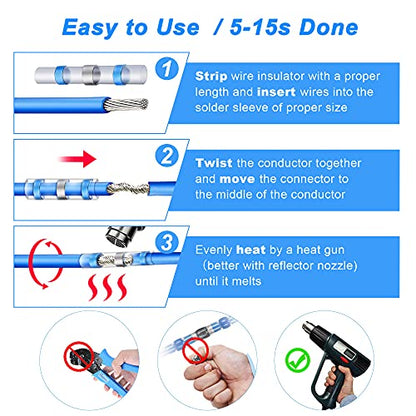 Easy to Use / 5-15s Done

1

Strip wire insulator with a proper length and insert wires into the solder sleeve of proper size

2

Twist the conductor together and move the connector to the middle of the conductor

3

Evenly heat by a heat gun (better with reflector nozzle) until it melts