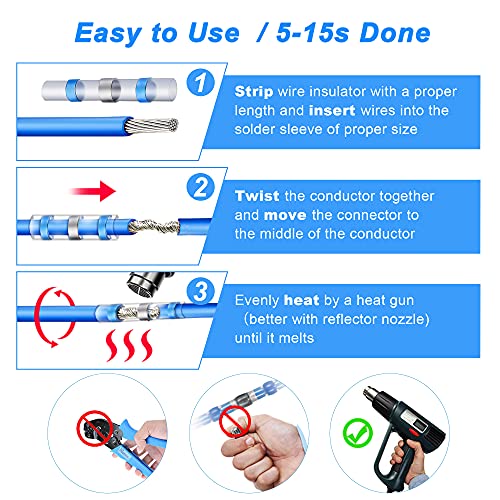 Easy to Use / 5-15s Done

1

Strip wire insulator with a proper length and insert wires into the solder sleeve of proper size

2

Twist the conductor together and move the connector to the middle of the conductor

3

Evenly heat by a heat gun (better with reflector nozzle) until it melts