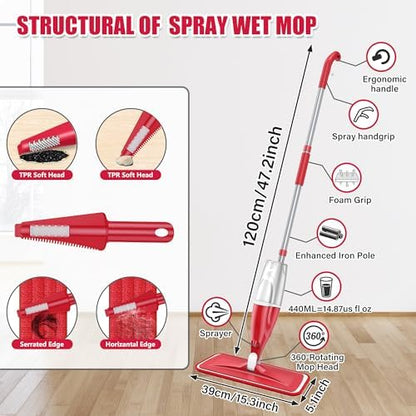 STRUCTURAL OF SPRAY WET MOP

TPR Soft Head
TPR Soft Head

Serrated Edge
Horizantal Edge

120cm/47.2inch

Ergonomic handle
Spray handgrip
Foam Grip
Enhanced Iron Pole
440ML=14.87us fl oz
Sprayer
360°
360 Rotating Mop Head

39cm/15.3inch
5.1inch