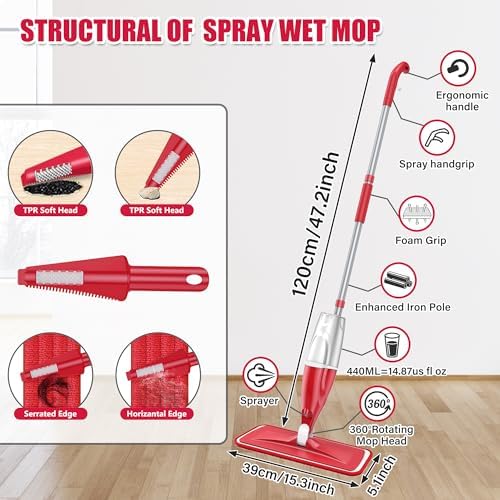 STRUCTURAL OF SPRAY WET MOP

TPR Soft Head

TPR Soft Head

Serrated Edge

Horizantal Edge

120cm/47.2inch

Ergonomic handle

Spray handgrip

Foam Grip

Enhanced Iron Pole

440ML=14.87us fl oz

Sprayer

360°

360°Rotating Mop Head

39cm/15.3inch

5.1inch