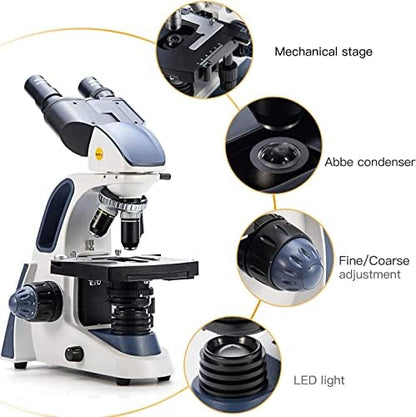 Mechanical stage

Abbe condenser

Fine/Coarse adjustment

LED light