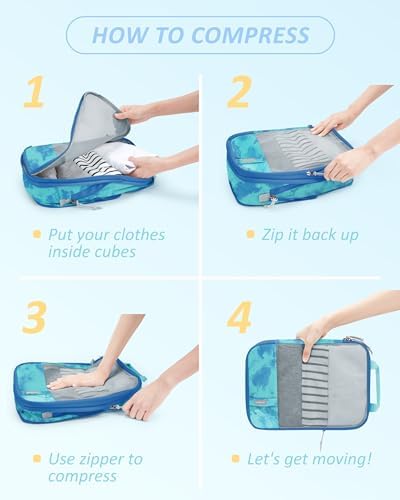 HOW TO COMPRESS

1

Put your clothes inside cubes

2

Zip it back up

3

Use zipper to compress

4

Let's get moving!