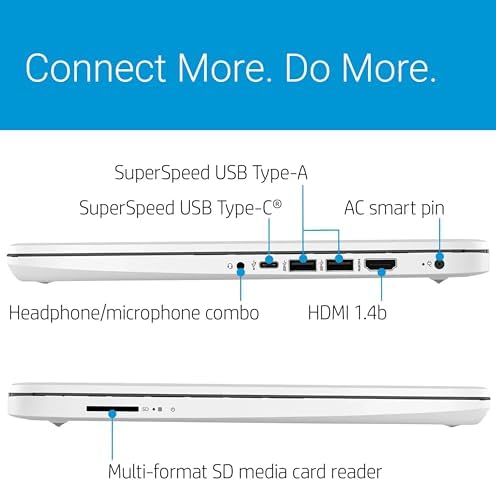 Connect More. Do More.

SuperSpeed USB Type-A

SuperSpeed USB Type-C®

AC smart pin

Headphone/microphone combo

HDMI 1.4b

SD

Multi-format SD media card reader