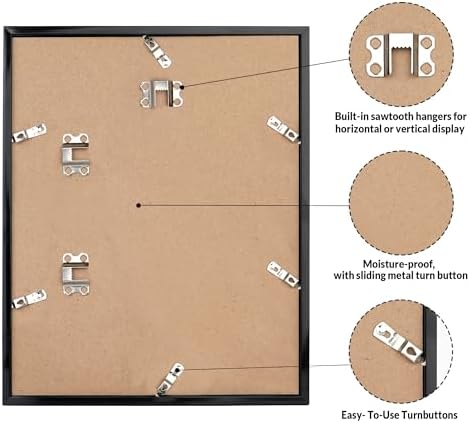 Built-in sawtooth hangers for horizontal or vertical display

Moisture-proof, with sliding metal turn button

Easy- To-Use Turnbuttons