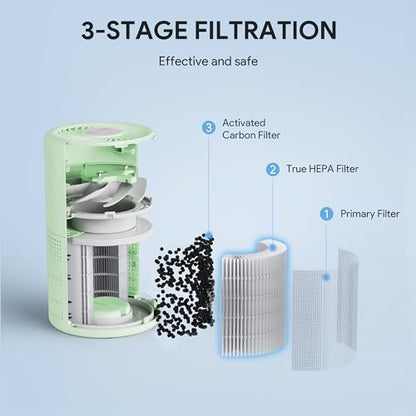 3-STAGE FILTRATION

Effective and safe

3 Activated Carbon Filter

2 True HEPA Filter

1 Primary Filter