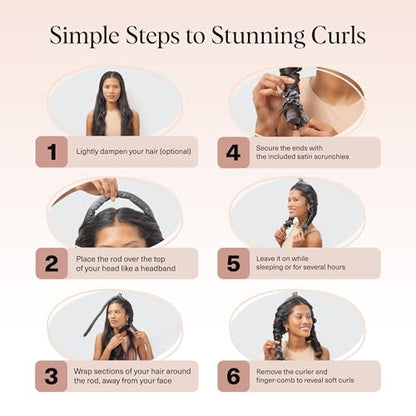 Simple Steps to Stunning Curls

1 Lightly dampen your hair (optional)

2 Place the rod over the top of your head like a headband

3 Wrap sections of your hair around the rod, away from your face

4 Secure the ends with the included satin scrunchies

5 Leave it on while sleeping or for several hours

6 Remove the curler and finger-comb to reveal soft curls