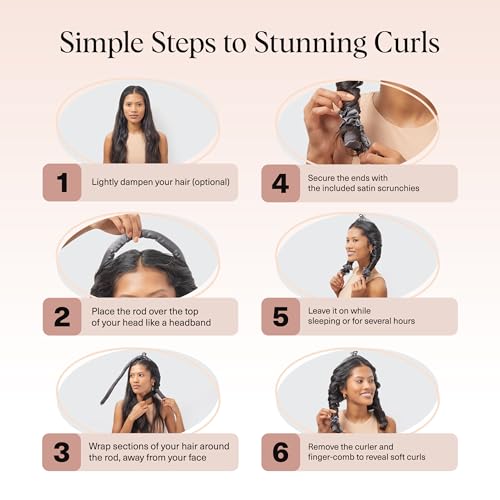 Simple Steps to Stunning Curls

1 Lightly dampen your hair (optional)

2 Place the rod over the top of your head like a headband

3 Wrap sections of your hair around the rod, away from your face

4 Secure the ends with the included satin scrunchies

5 Leave it on while sleeping or for several hours

6 Remove the curler and finger-comb to reveal soft curls