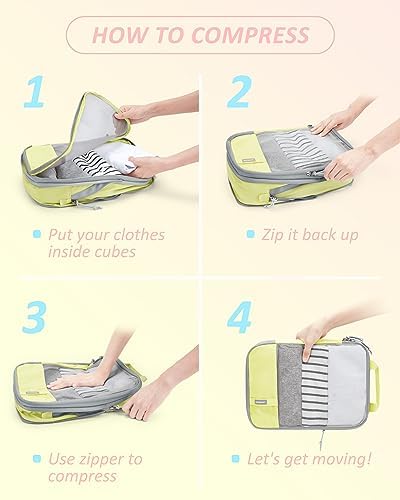 HOW TO COMPRESS

1

Put your clothes inside cubes

2

Zip it back up

3

Use zipper to compress

4

Let's get moving!