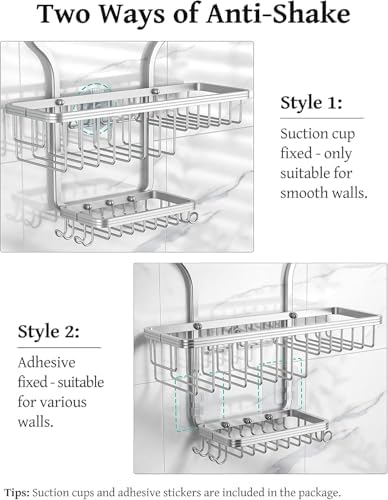 Two Ways of Anti-Shake

Style 1:

Suction cup fixed - only suitable for smooth walls.

Style 2:

Adhesive fixed - suitable for various walls.

Tips: Suction cups and adhesive stickers are included in the package.