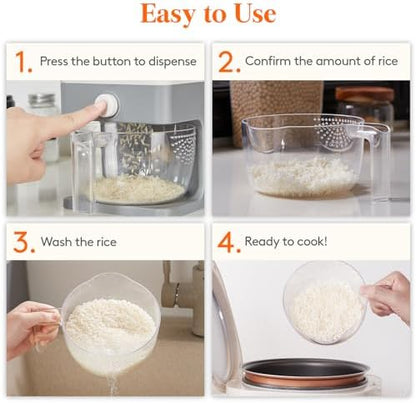 Easy to Use

1. Press the button to dispense

2. Confirm the amount of rice

3. Wash the rice

4. Ready to cook!