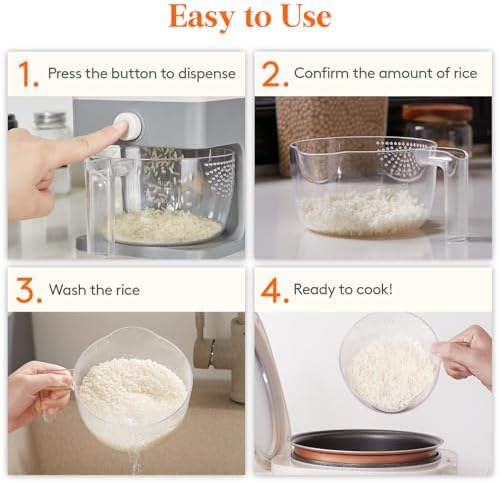 Easy to Use

1. Press the button to dispense

2. Confirm the amount of rice

3. Wash the rice

4. Ready to cook!