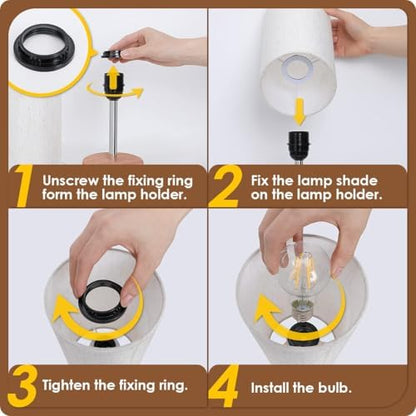 1 Unscrew the fixing ring form the lamp holder.

2 Fix the lamp shade on the lamp holder.

3 Tighten the fixing ring.

4 Install the bulb.