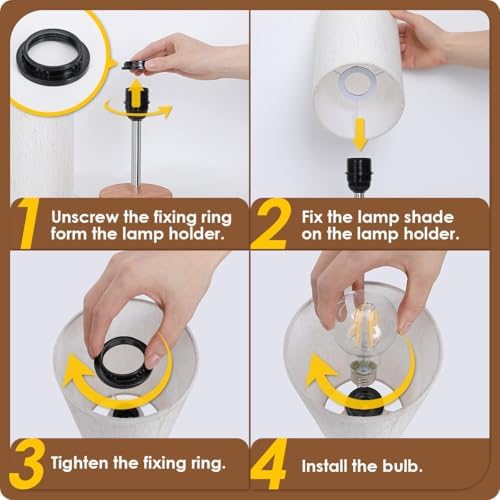 1 Unscrew the fixing ring form the lamp holder.

2 Fix the lamp shade on the lamp holder.

3 Tighten the fixing ring.

4 Install the bulb.